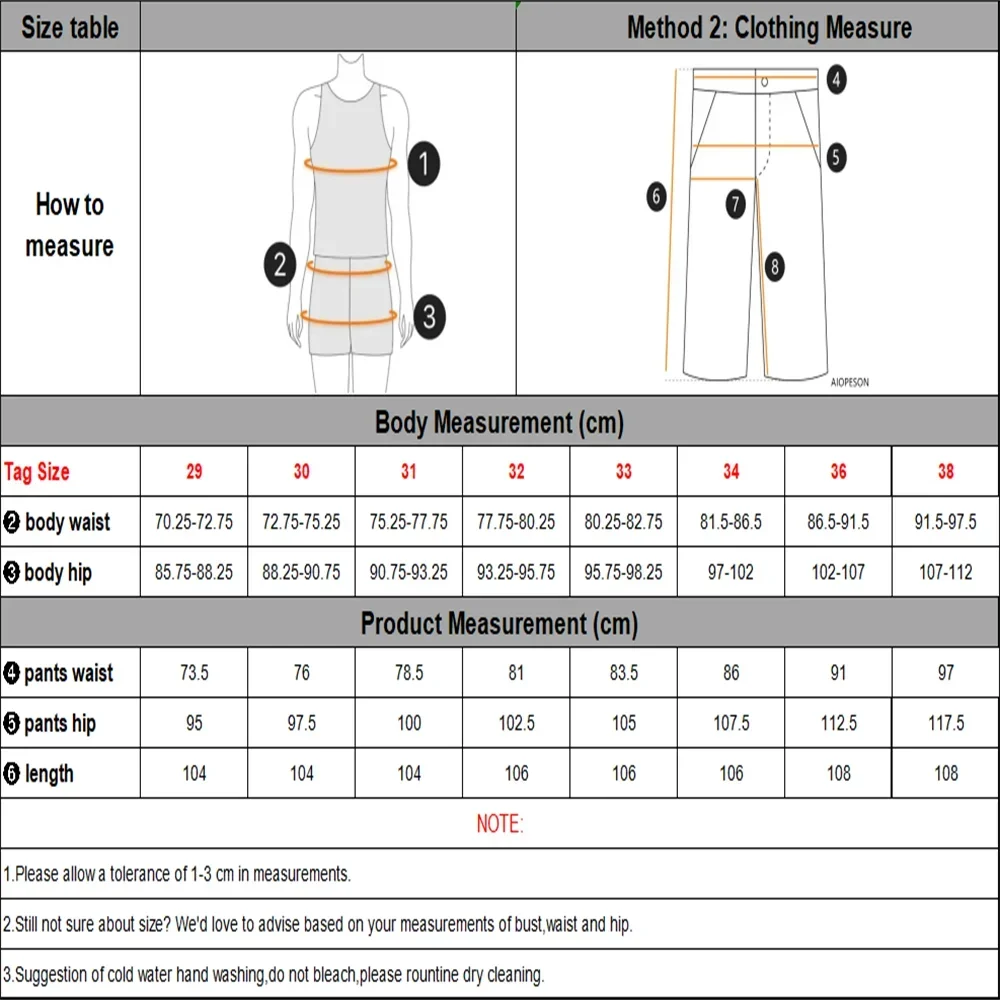 | Size table | | Method 2: Clothing Measure |
|---|---|---|
| How to measure | 1 2 3 | 4 5 6 7 8 AIOPESON |

Body Measurement (cm)

| Tag Size | 29 | 30 | 31 | 32 | 33 | 34 | 36 | 38 |
|---|---|---|---|---|---|---|---|---|
| ❷ body waist | 70.25-72.75 | 72.75-75.25 | 75.25-77.75 | 77.75-80.25 | 80.25-82.75 | 81.5-86.5 | 86.5-91.5 | 91.5-97.5 |
| ❸ body hip | 85.75-88.25 | 88.25-90.75 | 90.75-93.25 | 93.25-95.75 | 95.75-98.25 | 97-102 | 102-107 | 107-112 |

Product Measurement (cm)

| ❹ pants waist | 73.5 | 76 | 78.5 | 81 | 83.5 | 86 | 91 | 97 |
|---|---|---|---|---|---|---|---|---|
| ❺ pants hip | 95 | 97.5 | 100 | 102.5 | 105 | 107.5 | 112.5 | 117.5 |
| ❻ length | 104 | 104 | 104 | 106 | 106 | 106 | 108 | 108 |

NOTE:

1.Please allow a tolerance of 1-3 cm in measurements.

2.Still not sure about size? We'd love to advise based on your measurements of bust,waist and hip.

3.Suggestion of cold water hand washing,do not bleach,please rountine dry cleaning.